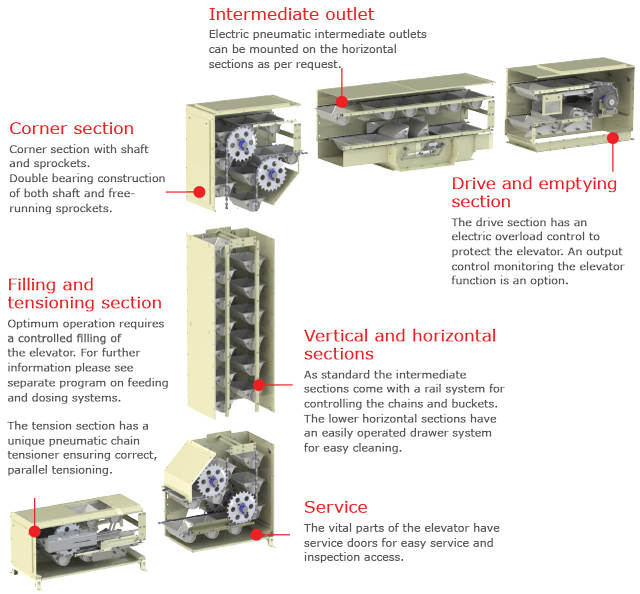 Intermediate outlet
Electric pneumatic intermediate outlets can be mounted on the horizontal sections as per request.

Corner section
Corner section with shaft and sprockets. Double bearing construction of both shaft and free-running sprockets.

Drive and emptying section
The drive section has an electric overload control to protect the elevator. An output control monitoring the elevator function is an option.

Filling and tensioning section
Optimum operation requires a controlled filling of the elevator. For further information please see separate program on feeding and dosing systems.

The tension section has a unique pneumatic chain tensioner ensuring correct, parallel tensioning.

Vertical and horizontal sections
As standard the intermediate sections come with a rail system for controlling the chains and buckets. The lower horizontal sections have an easily operated drawer system for easy cleaning.

Service
The vital parts of the elevator have service doors for easy service and inspection access.